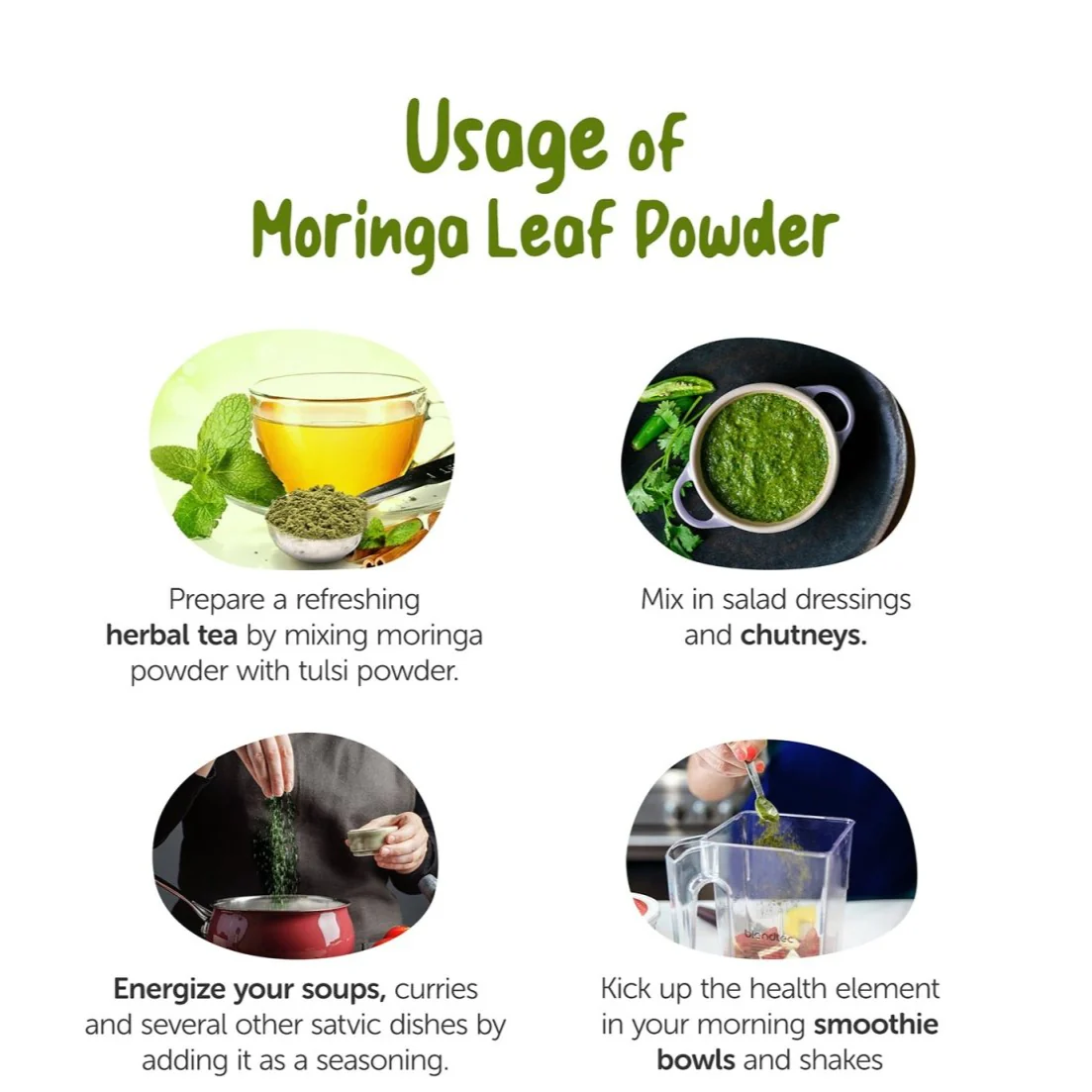 Usage of
Moringa Leaf Powder

Prepare a refreshing herbal tea by mixing moringa powder with tulsi powder.

Mix in salad dressings and chutneys.

Energize your soups, curries and several other satvic dishes by adding it as a seasoning.

blendtec

Kick up the health element in your morning smoothie bowls and shakes